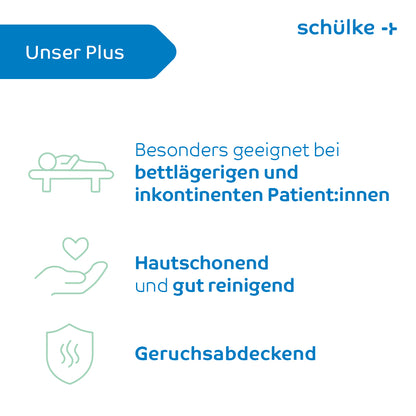 Unser Plus

schülke -+

Besonders geeignet bei bettlägerigen und inkontinenten Patient:innen

Hautschonend und gut reinigend

Geruchsabdeckend